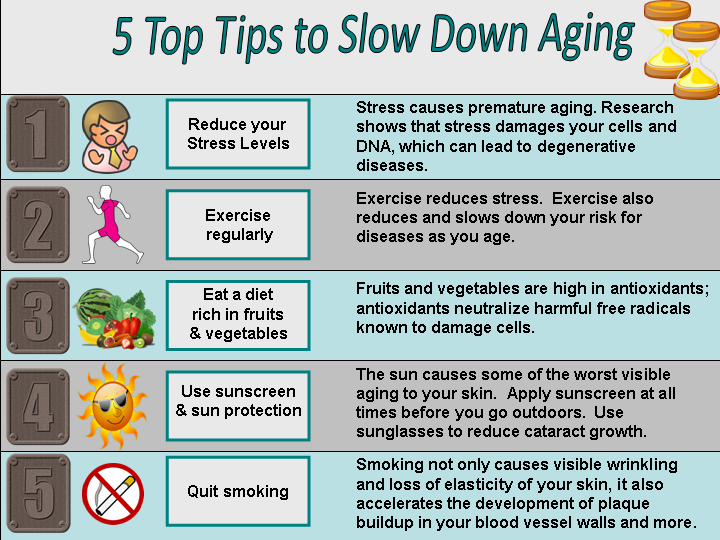 5 Top Tips to Slow Down Aging

1

Reduce your Stress Levels

Stress causes premature aging. Research shows that stress damages your cells and DNA, which can lead to degenerative diseases.

2

Exercise regularly

Exercise reduces stress. Exercise also reduces and slows down your risk for diseases as you age.

3

Eat a diet rich in fruits & vegetables

Fruits and vegetables are high in antioxidants; antioxidants neutralize harmful free radicals known to damage cells.

4

Use sunscreen & sun protection

The sun causes some of the worst visible aging to your skin. Apply sunscreen at all times before you go outdoors. Use sunglasses to reduce cataract growth.

5

Quit smoking

Smoking not only causes visible wrinkling and loss of elasticity of your skin, it also accelerates the development of plaque buildup in your blood vessel walls and more.